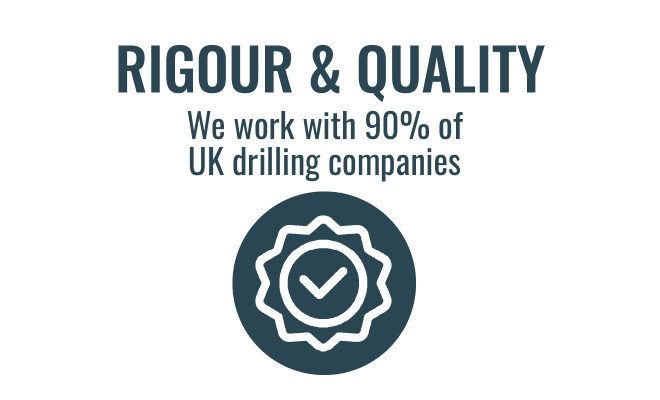 RIGOUR & QUALITY

We work with 90% of UK drilling companies