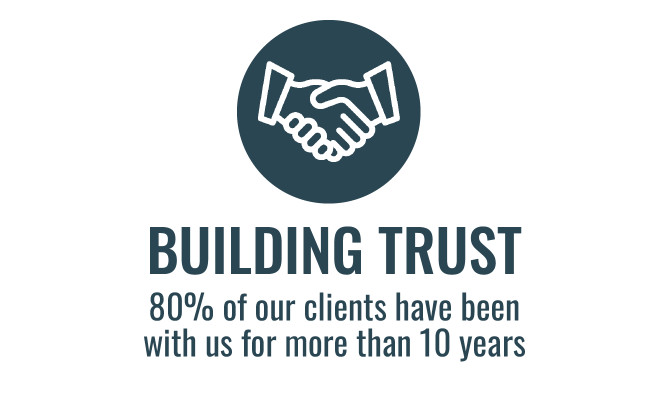 BUILDING TRUST

80% of our clients have been with us for more than 10 years